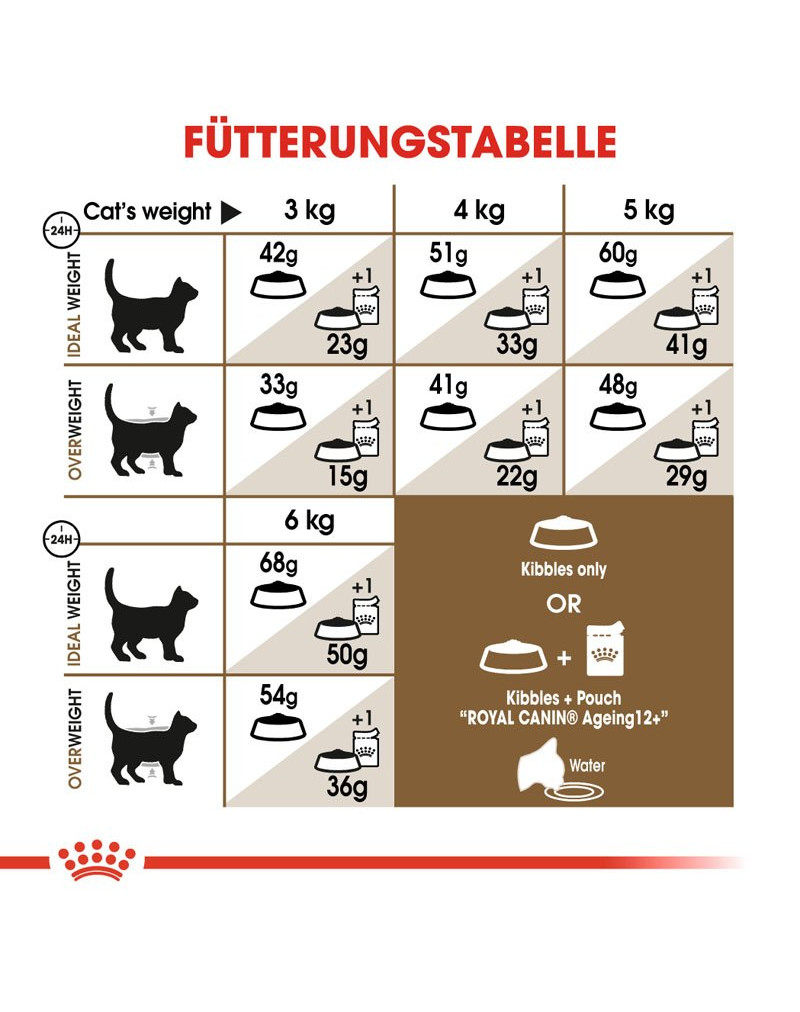 FÜTTERUNGSTABELLE

| 24H Cat's weight ▶ | 3 kg | 4 kg | 5 kg |
|---|---|---|---|
| IDEAL WEIGHT | 42g +1 23g | 51g +1 33g | 60g +1 41g |
| OVERWEIGHT | 33g +1 15g | 41g +1 22g | 48g +1 29g |

| 24H | 6 kg |
|---|---|
| IDEAL WEIGHT | 68g +1 50g |
| OVERWEIGHT | 54g +1 36g |

Kibbles only

OR

+

Kibbles + Pouch "ROYAL CANIN® Ageing12+"

Water